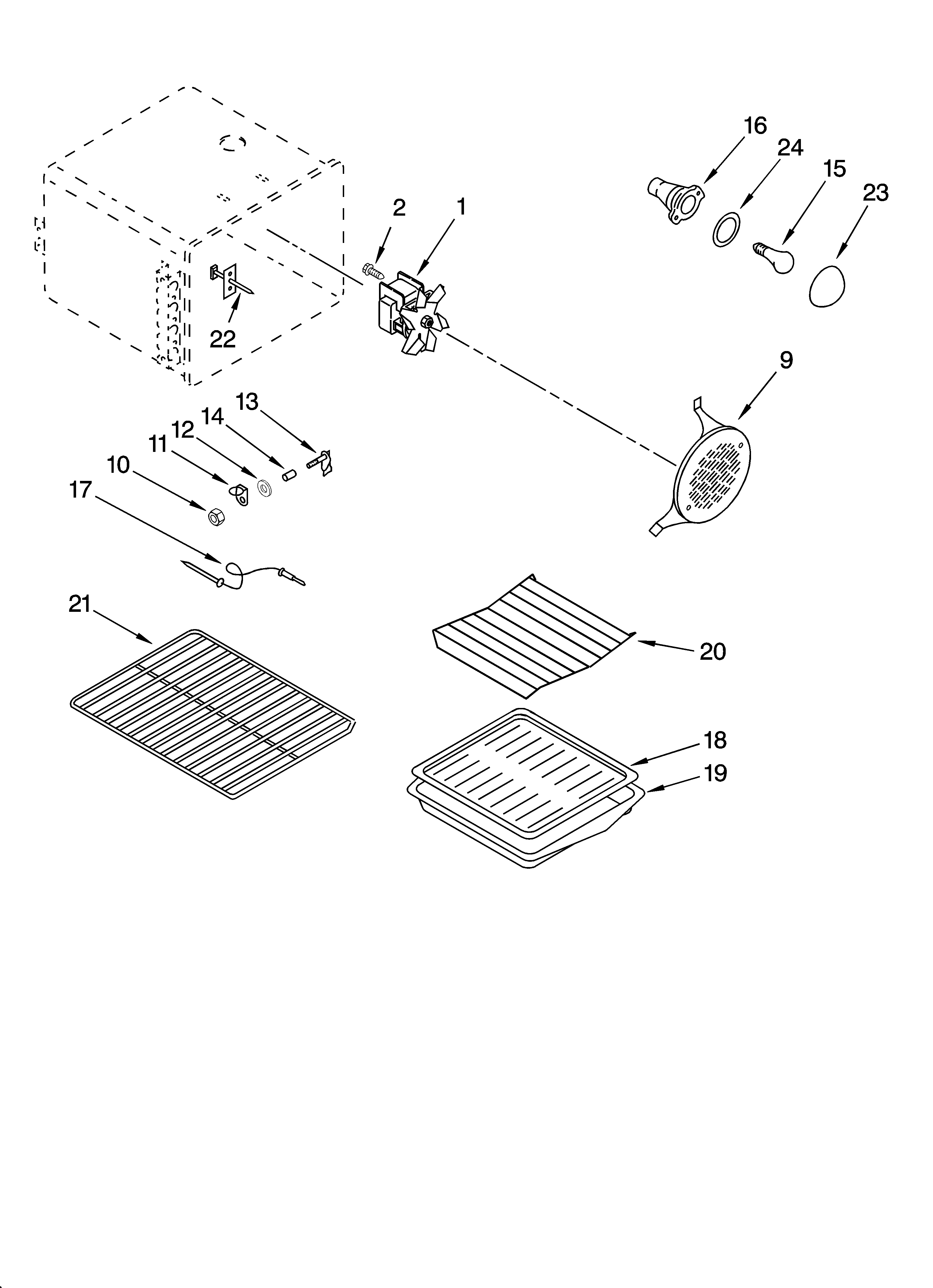 16
24
15
23
2
1
22
9
13
14
12
11
10
17
21
20
18
19