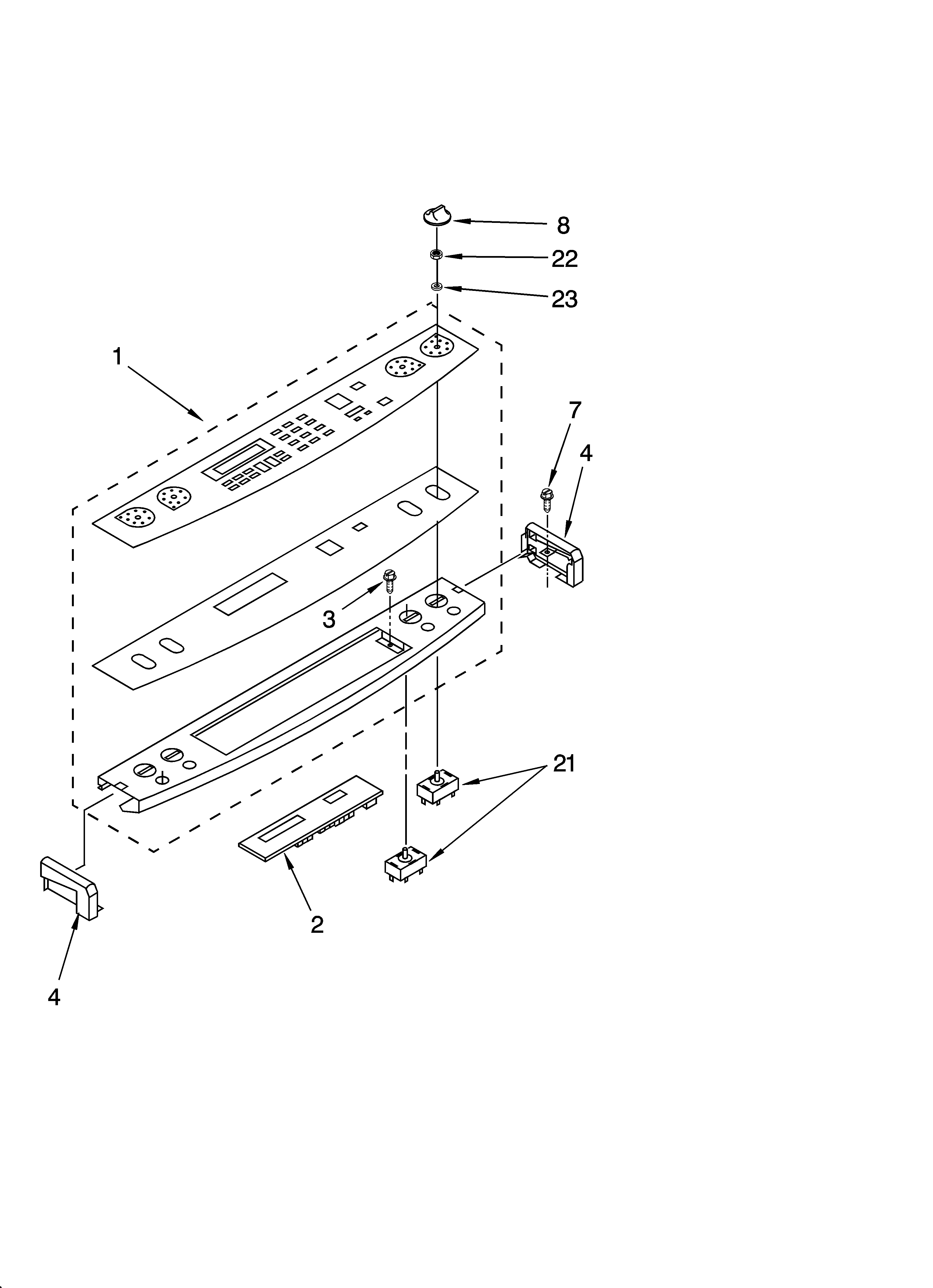 8
22
23
1
7
4
3
21
2
4