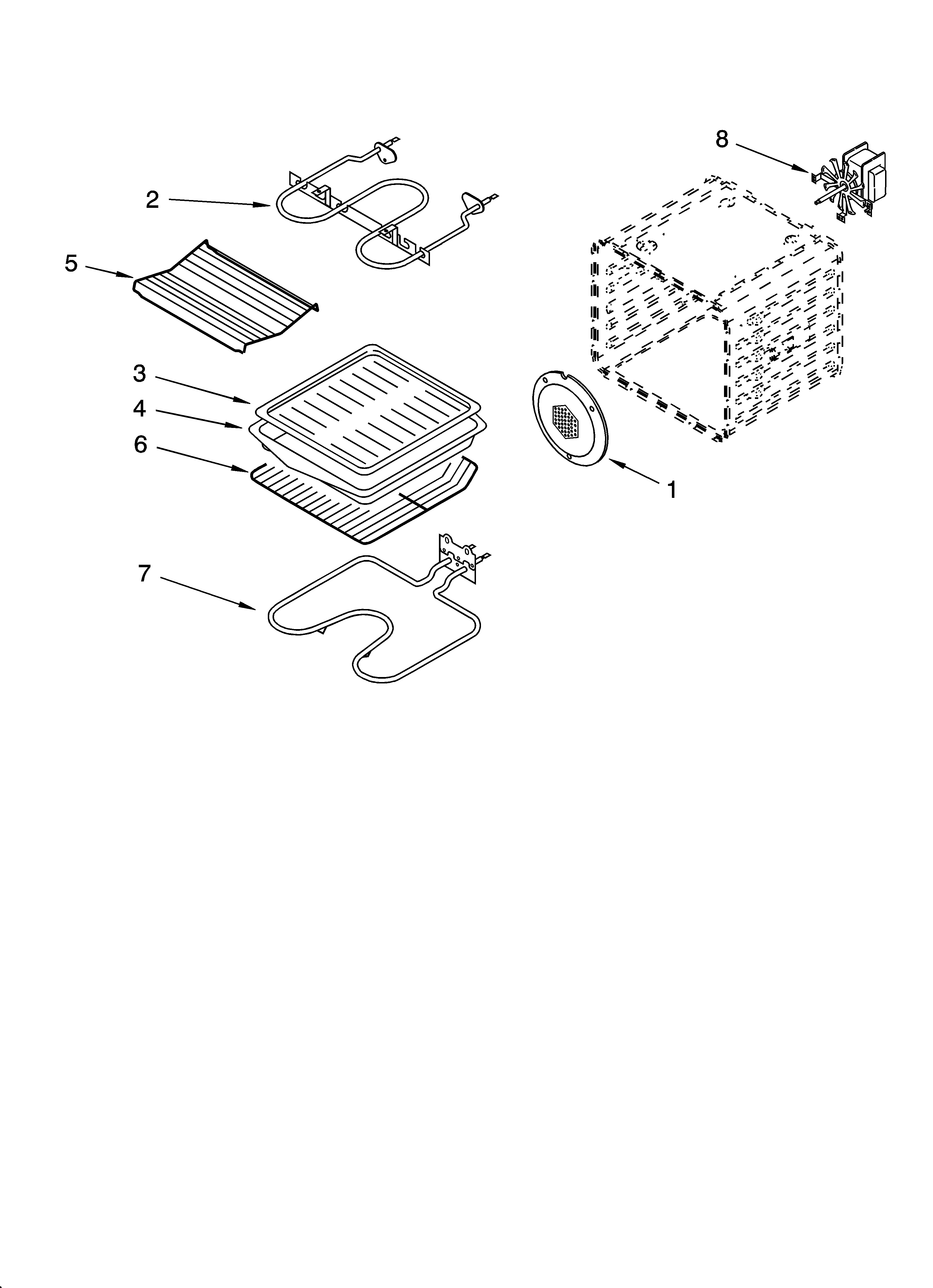 8
2
5
3
4
6
1
7