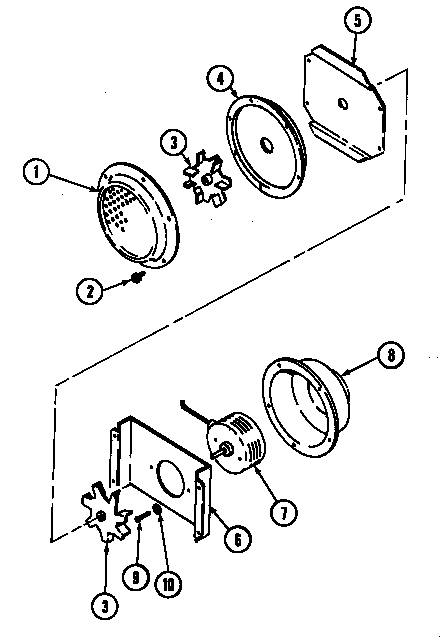 5
4
3
1
2
8
7
6
9
10
3