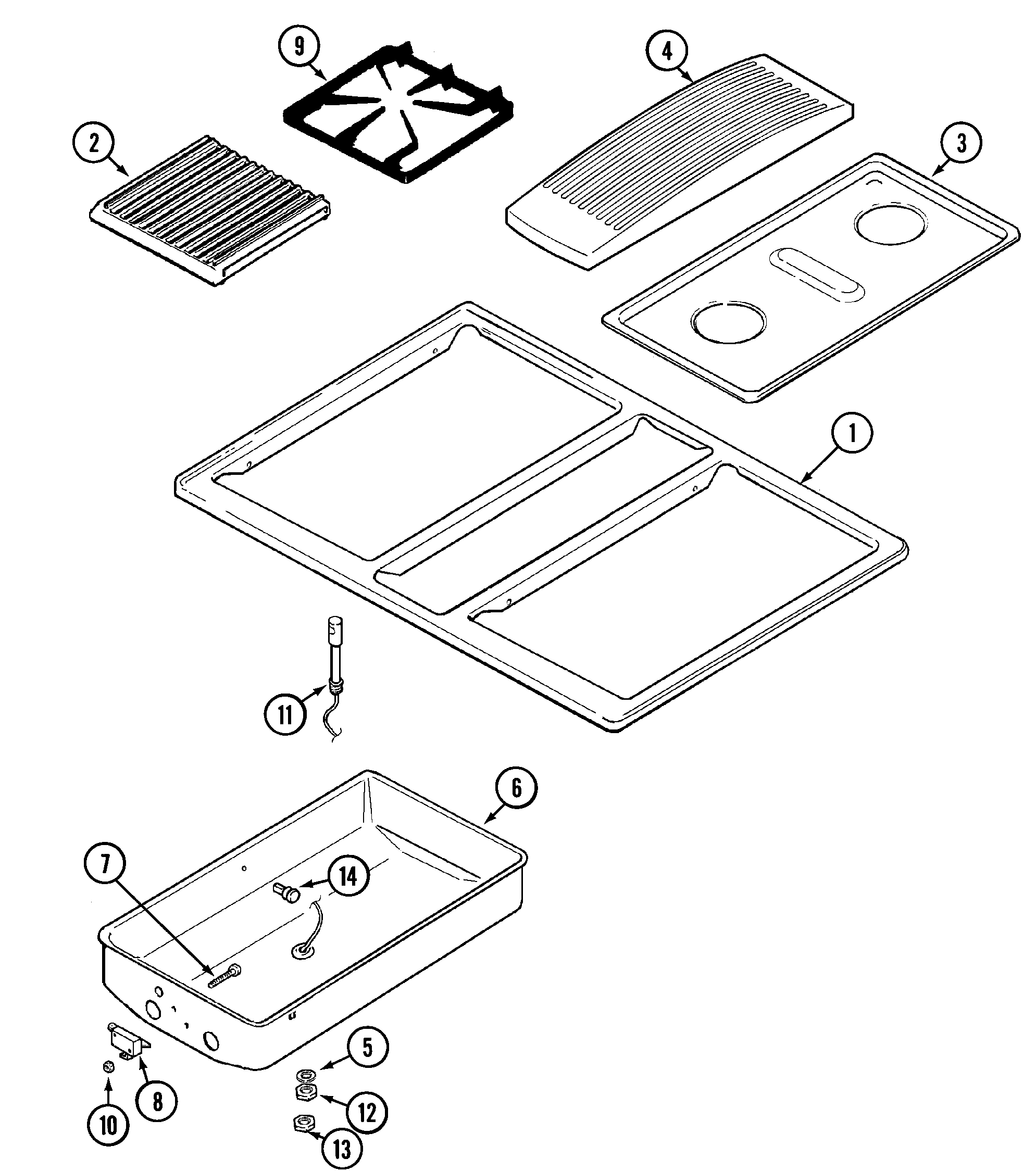 9
4
2
3
1
11
6
7
14
5
8
12
10
13