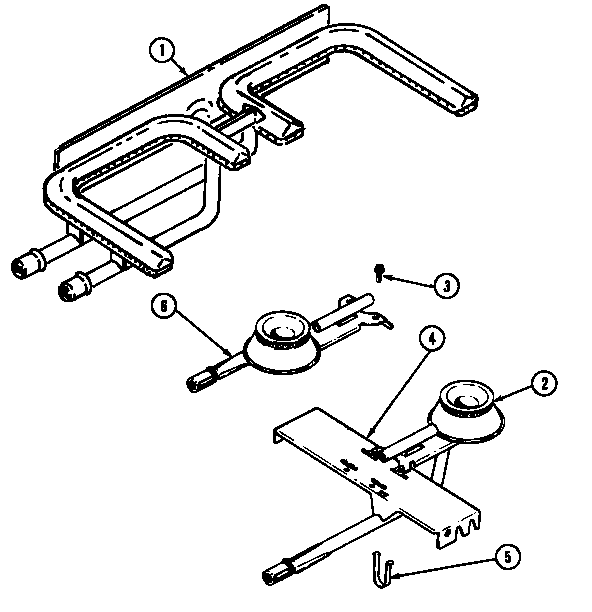 1
3
6
4
2
5