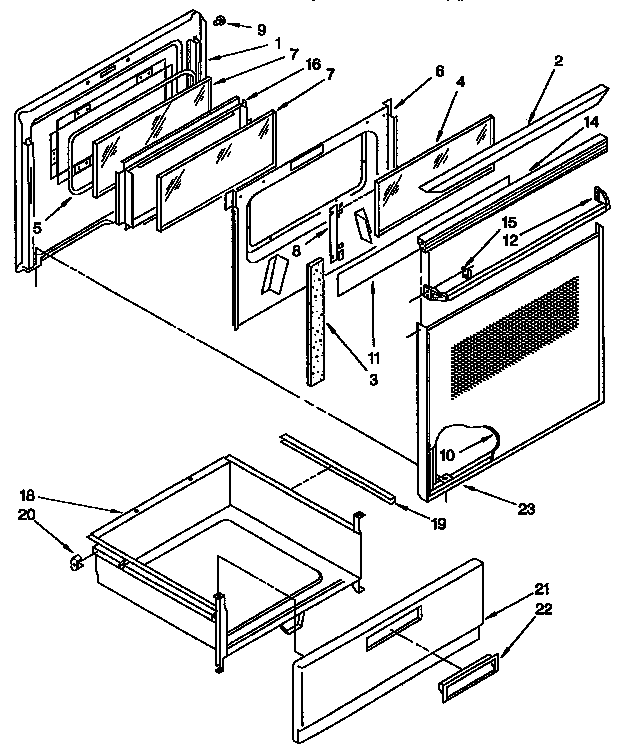 9
1
7
16
7
6
4
2
14
5
8
15
12
11
3
10
23
18
20
19
21
22