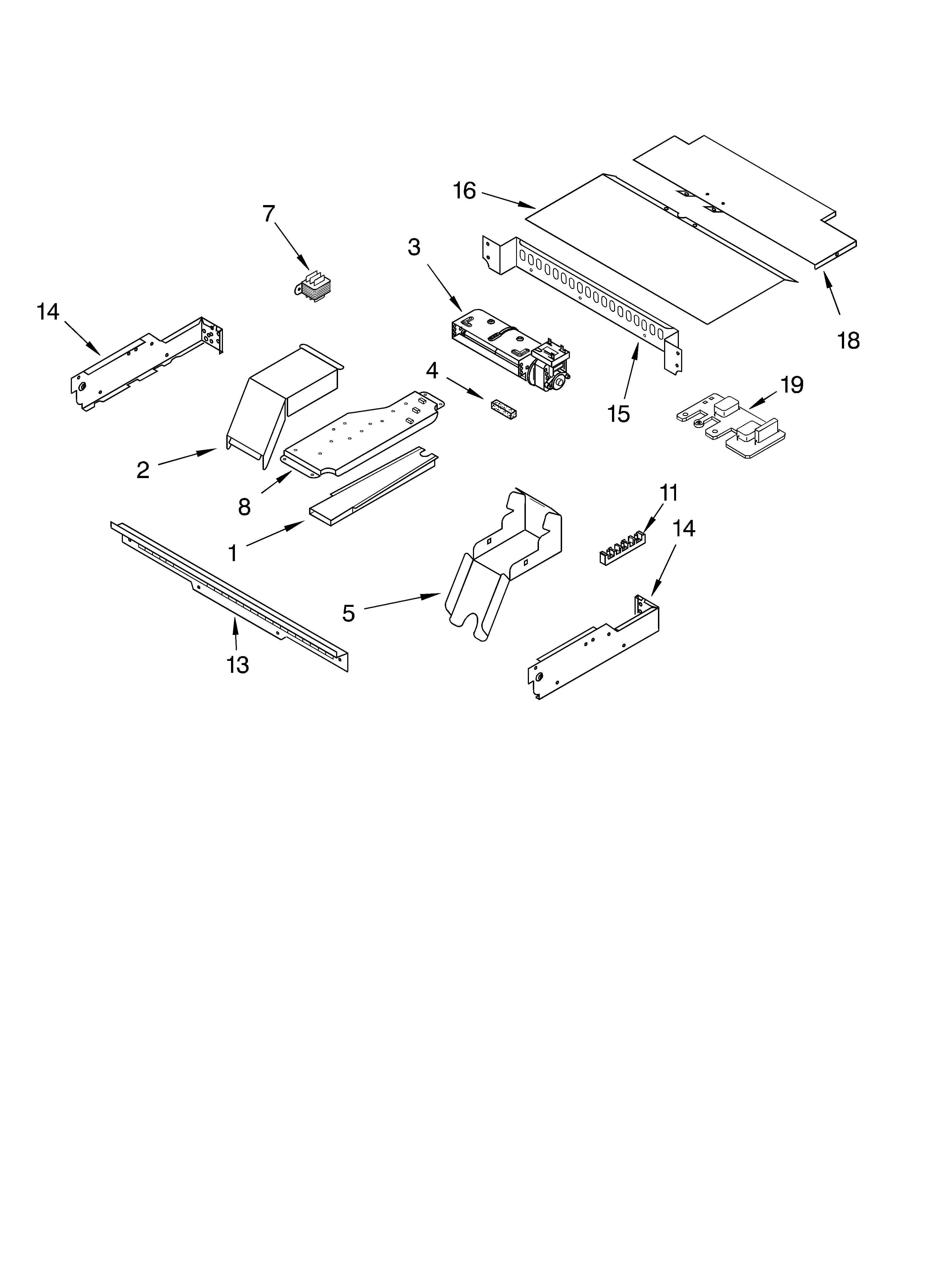 16
7
3
14
18
4
19
15
2
8
11
14
1
5
13