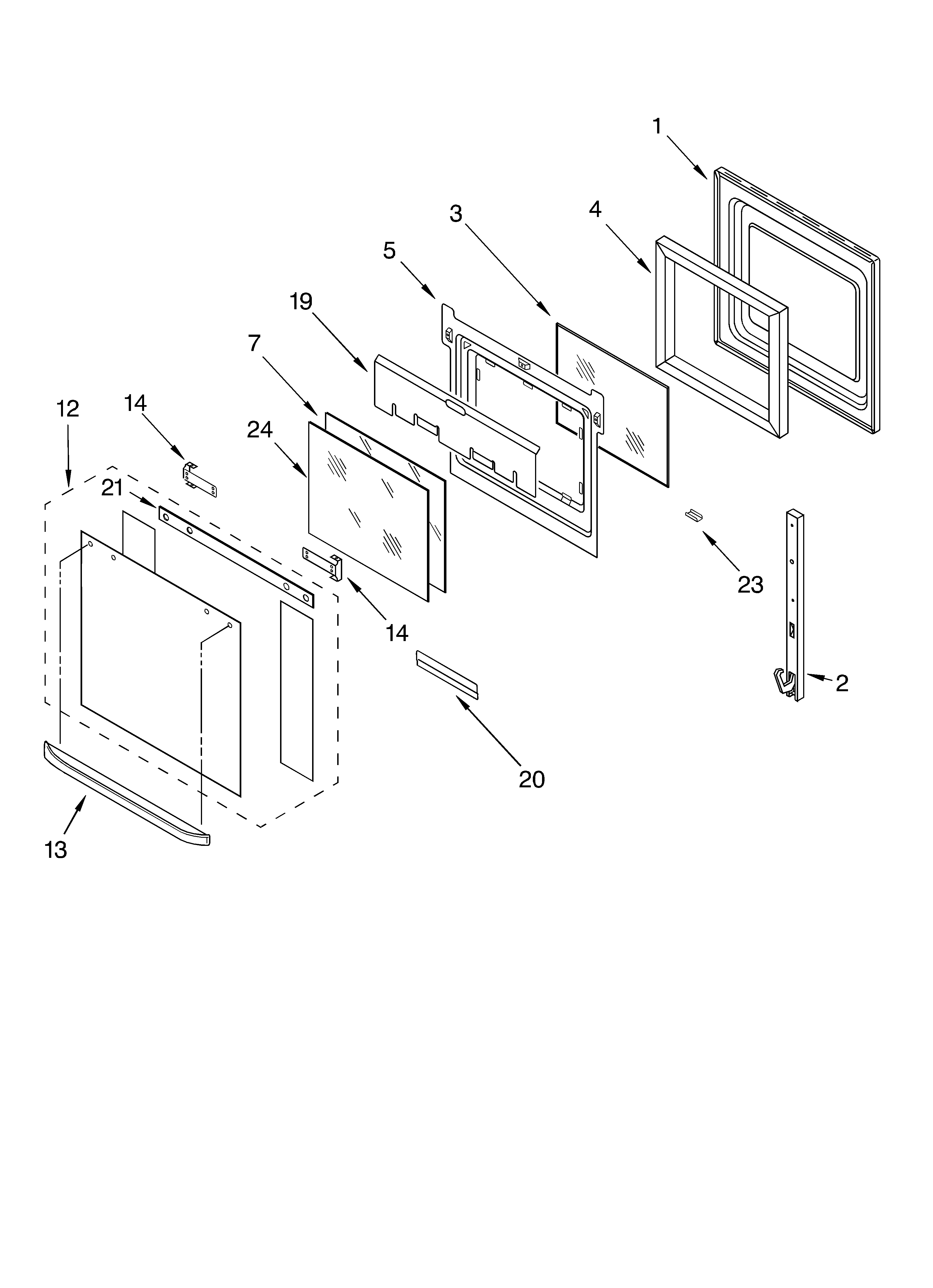 1
3
4
5
19
7
12
14
24
21
14
23
2
20
13