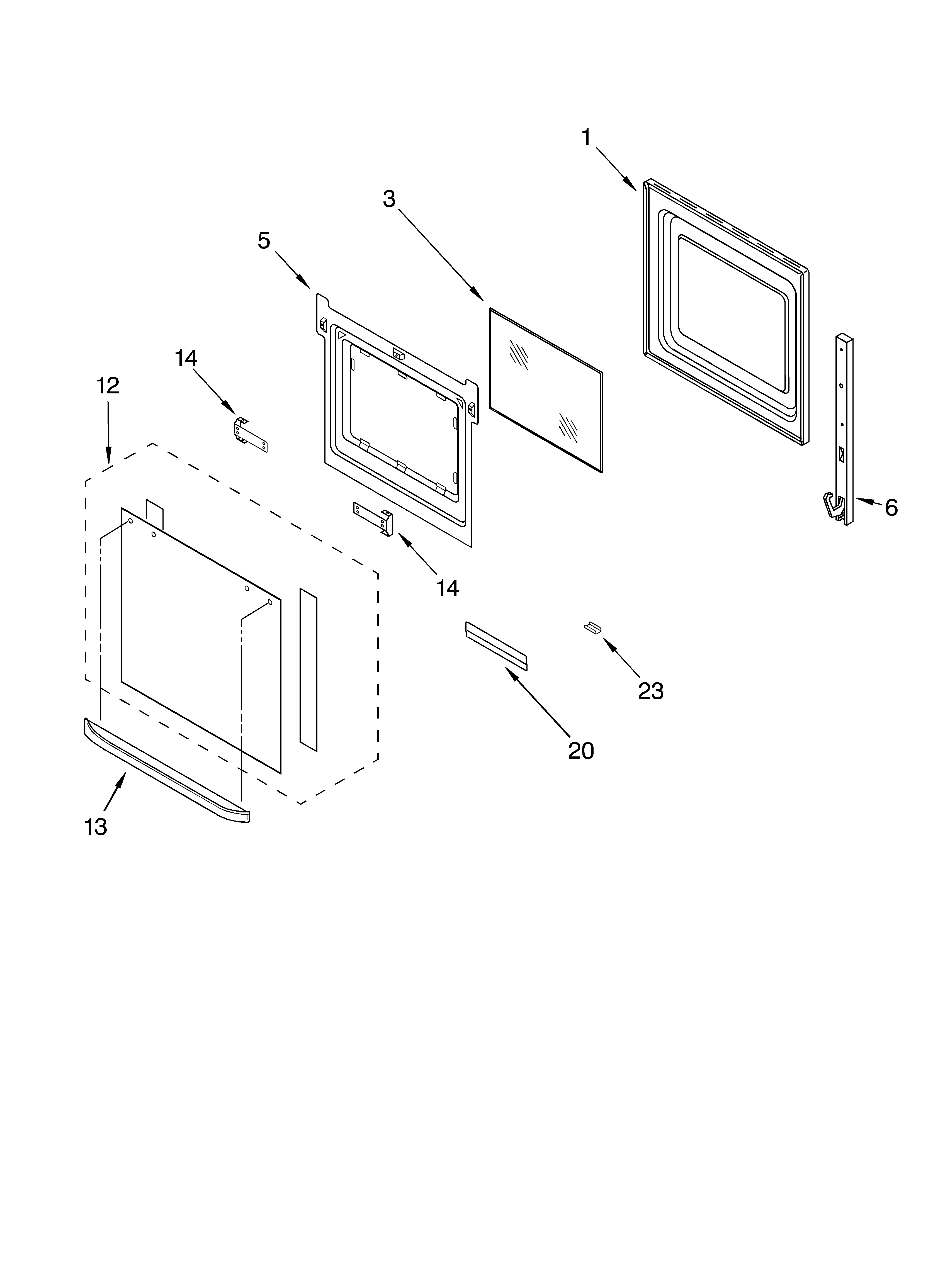 1

3

5

14

12

6

14

23

20

13