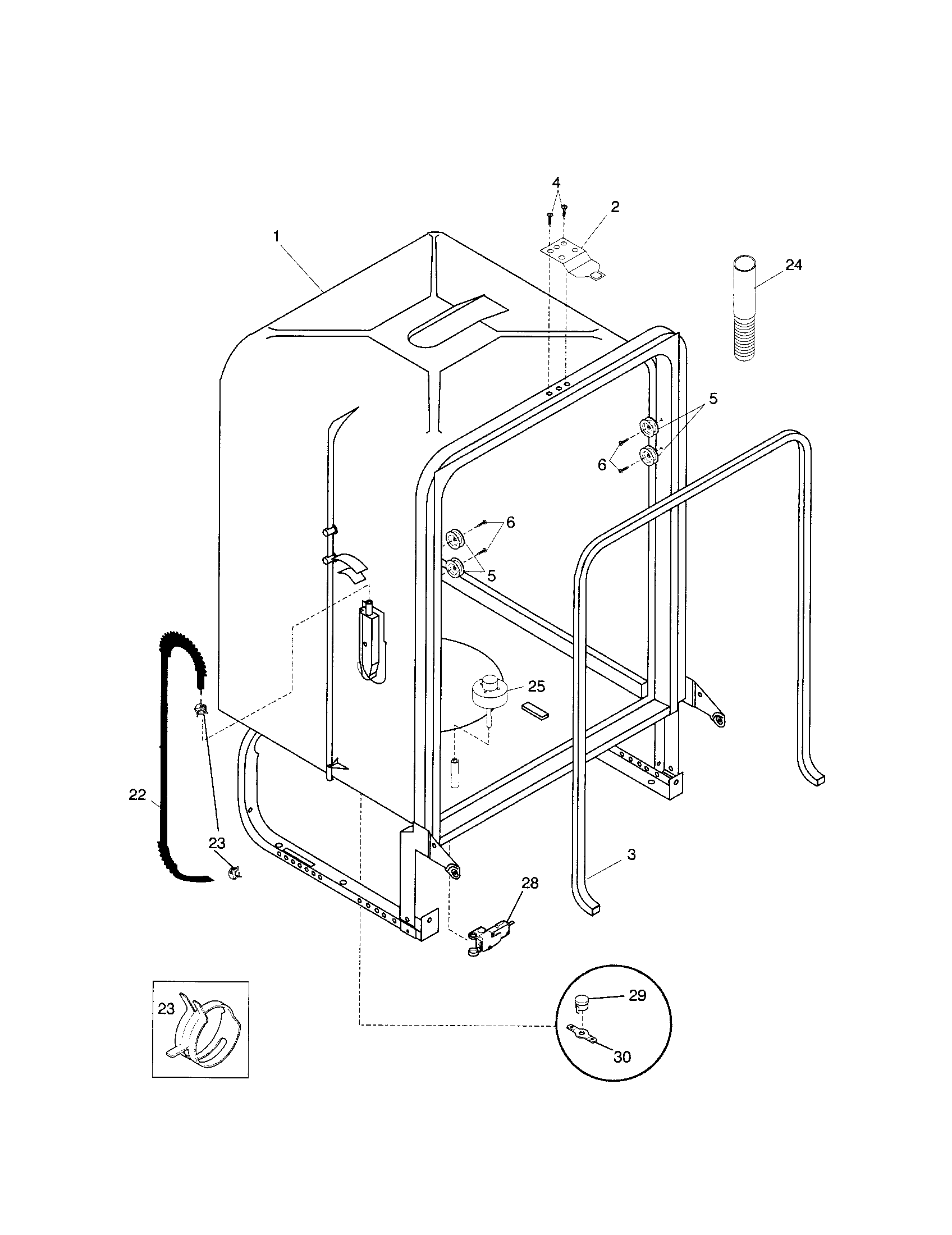 4
2
1
24
5
6
6
5
25
22
23
3
28
23
29
30