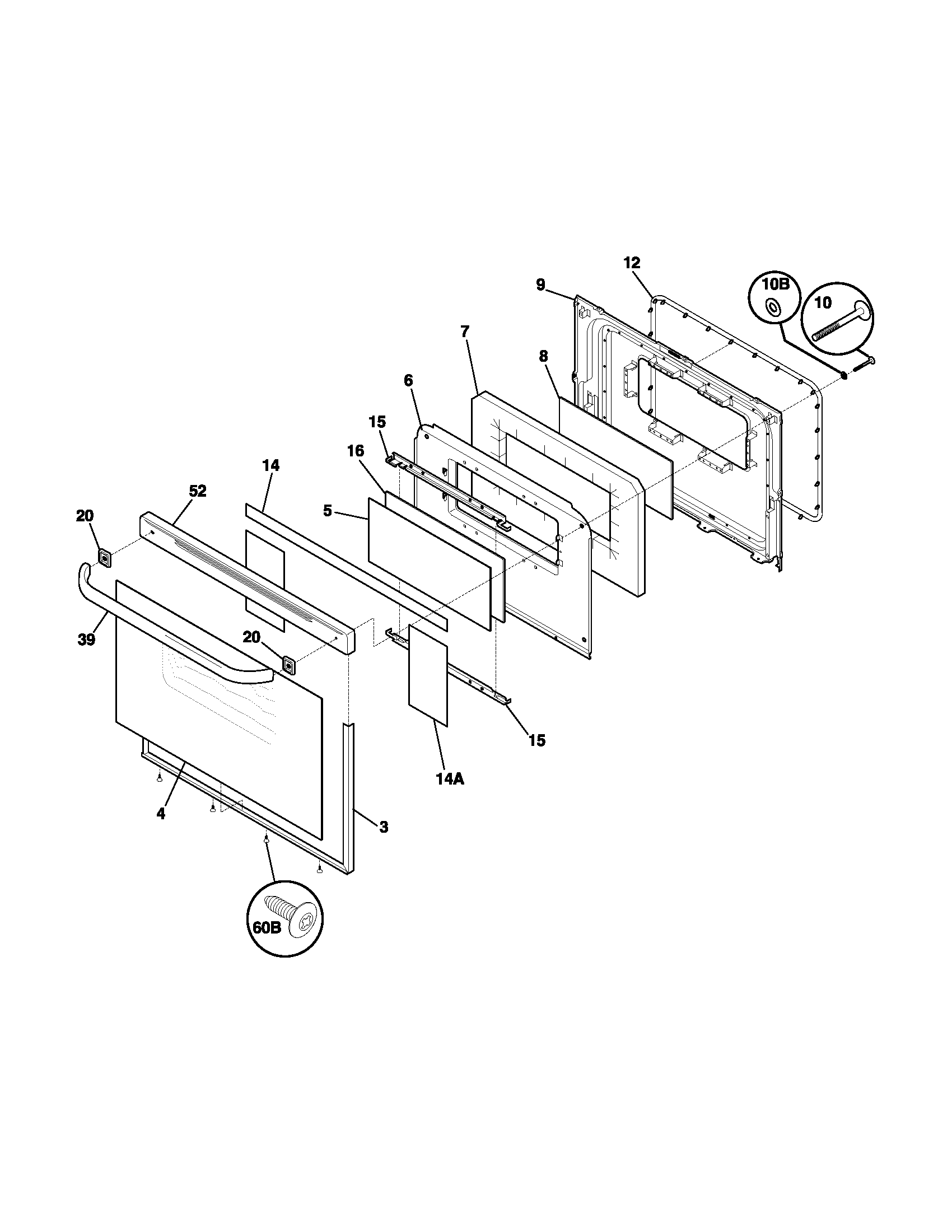 12
9
10B
10
7
8
6
15
16
14
52
5
20
39
20
15
14A
4
3
60B