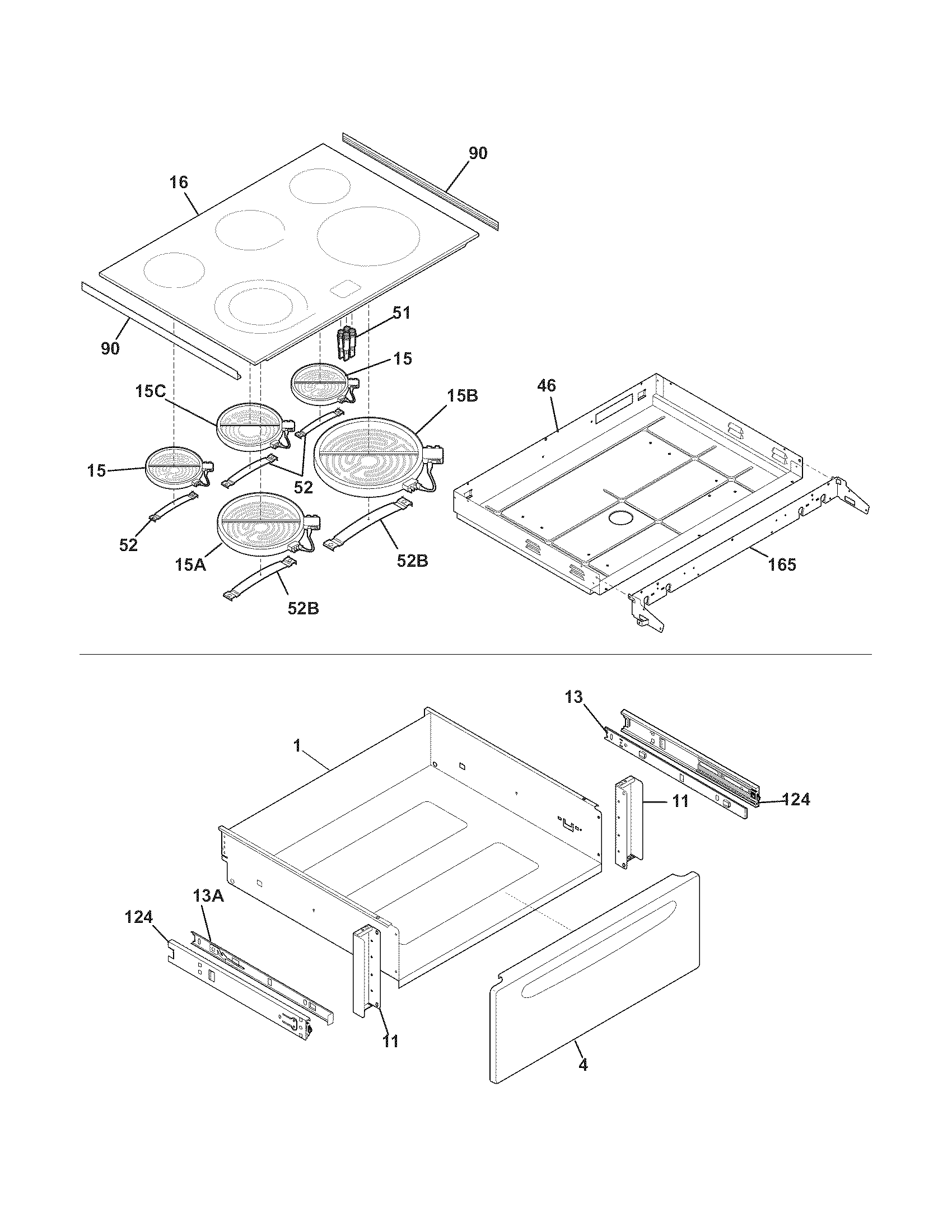 90
16
51
90
15
15C
15B
46
15
52
52
15A
52B
165
52B

13
1
11
124
13A
124
11
4