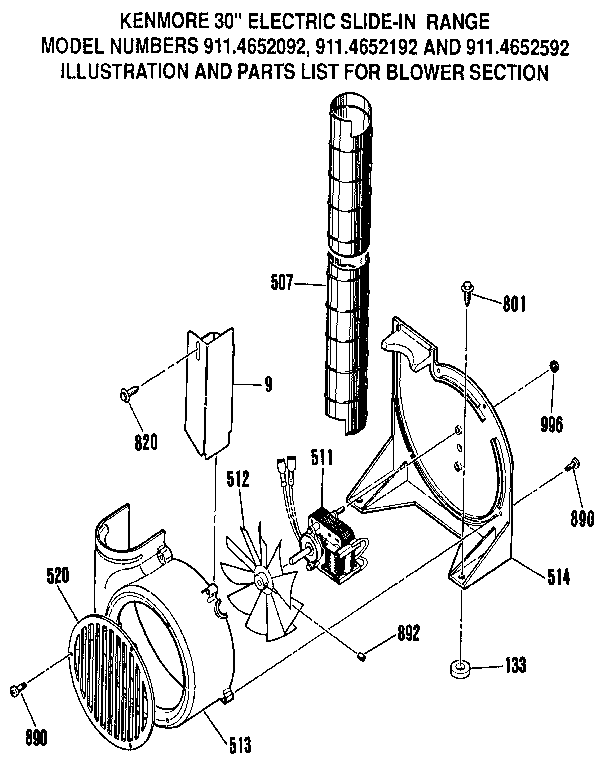 KENMORE 30" ELECTRIC SLIDE-IN RANGE
MODEL NUMBERS 911.4652092, 911.4652192 AND 911.4652592
ILLUSTRATION AND PARTS LIST FOR BLOWER SECTION

507
801
9
996
820
511
512
890
520
514
892
133
890
513