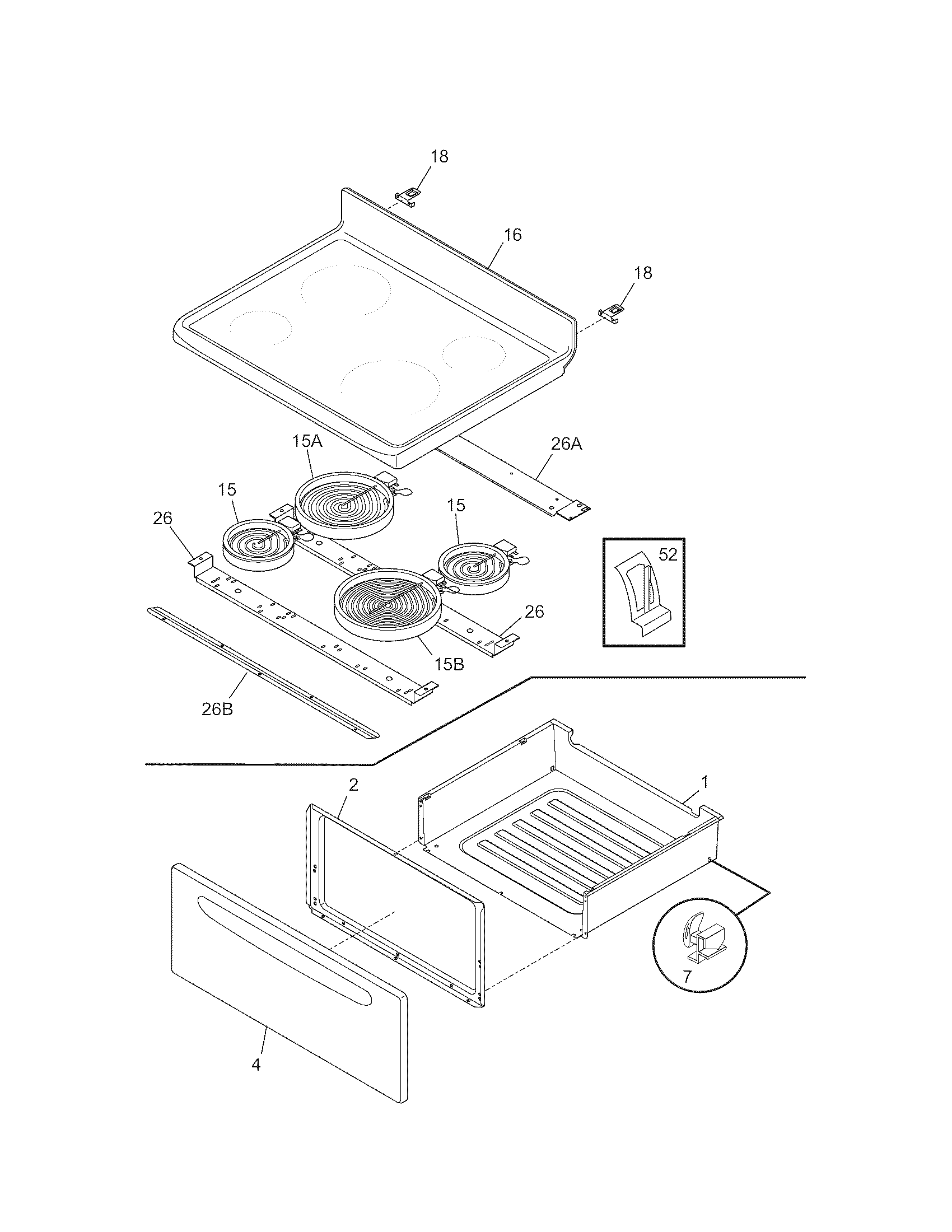 18

16

18

15A

26A

15

15

26

52

26

15B

26B

2

1

7

4