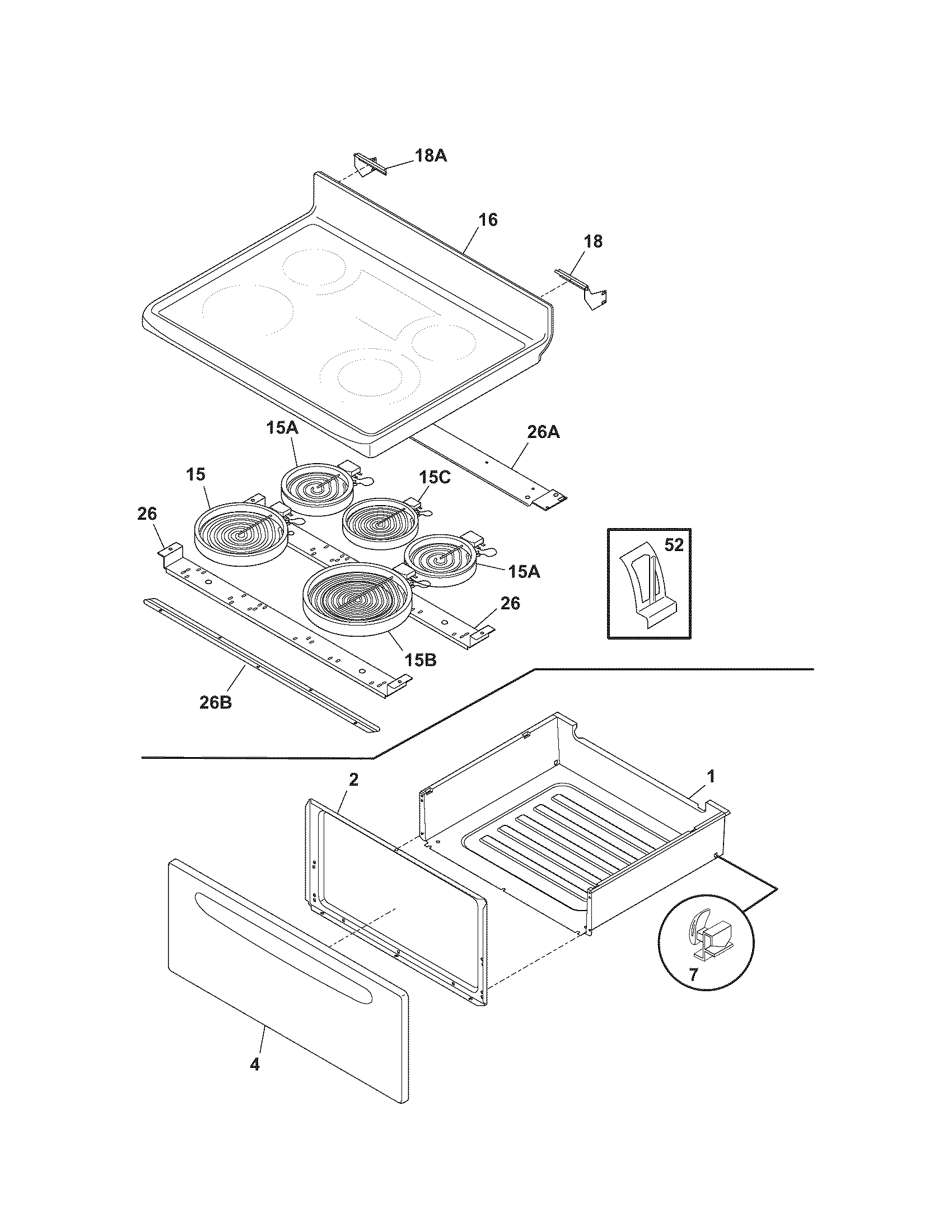 18A

16

18

15A

26A

15

15C

26

52

15A

26

15B

26B

2

1

7

4