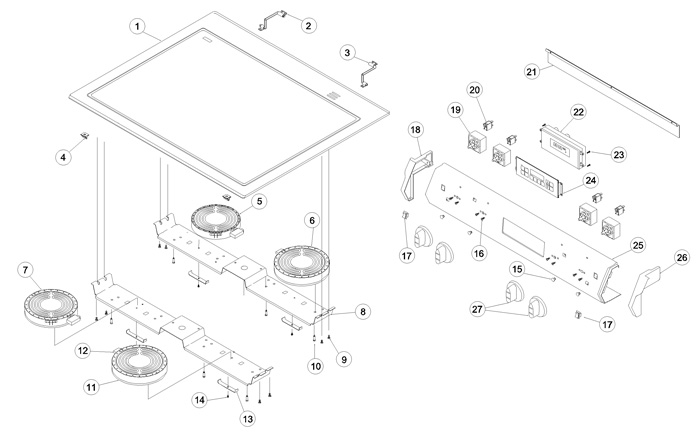 1
2
3
4
5
6
7
8
9
10
11
12
13
14
15
16
17
17
18
19
20
21
22
23
24
25
26
27